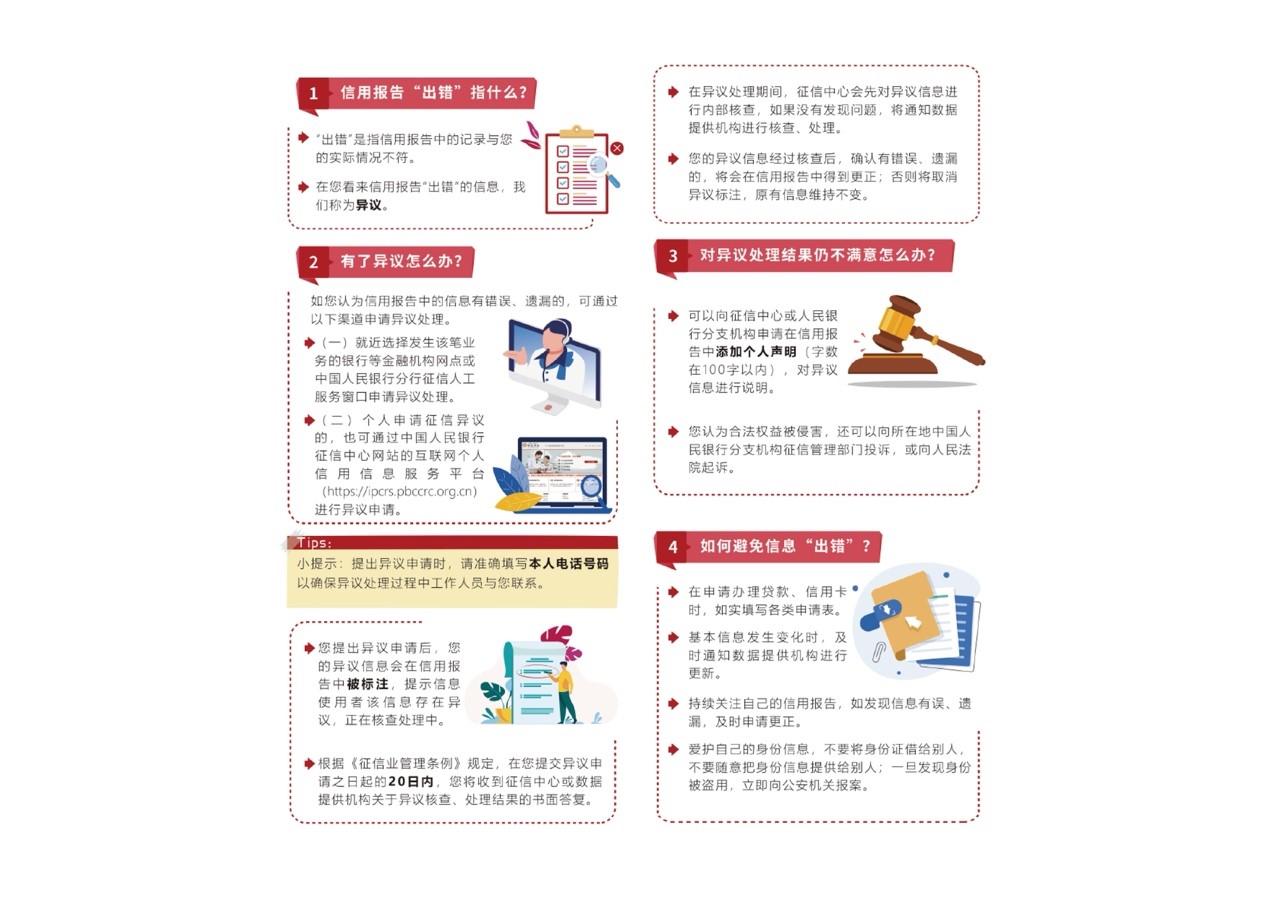 1 信用报告“出错”指什么？

“出错”是指信用报告中的记录与您的实际情况不符。

在您看来信用报告“出错”的信息，我们称为异议。

2 有了异议怎么办？

如您认为信用报告中的信息有错误、遗漏的，可通过以下渠道申请异议处理。

（一）就近选择发生该笔业务的银行等金融机构网点或中国人民银行分行征信人工服务窗口申请异议处理。

（二）个人申请征信异议的，也可通过中国人民银行征信中心网站的互联网个人信用信息服务平台（https://ipcrs.pbccrc.org.cn）进行异议申请。

Tips:
小提示：提出异议申请时，请准确填写本人电话号码以确保异议处理过程中工作人员与您联系。

您提出异议申请后，您的异议信息会在信用报告中被标注，提示信息使用者该信息存在异议，正在核查处理中。

根据《征信业管理条例》规定，在您提交异议申请之日起的20日内，您将收到征信中心或数据提供机构关于异议核查、处理结果的书面答复。

在异议处理期间，征信中心会先对异议信息进行内部核查，如果没有发现问题，将通知数据提供机构进行核查、处理。

您的异议信息经过核查后，确认有错误、遗漏的，将会在信用报告中得到更正；否则将取消异议标注，原有信息维持不变。

3 对异议处理结果仍不满意怎么办？

可以向征信中心或人民银行分支机构申请在信用报告中添加个人声明（字数在100字以内），对异议信息进行说明。

您认为合法权益被侵害，还可以向所在地中国人民银行分支机构征信管理部门投诉，或向人民法院起诉。

4 如何避免信息“出错”？

在申请办理贷款、信用卡时，如实填写各类申请表。

基本信息发生变化时，及时通知数据提供机构进行更新。

持续关注自己的信用报告，如发现信息有误、遗漏，及时申请更正。

爱护自己的身份信息，不要将身份证借给别人，不要随意把身份信息提供给别人；一旦发现身份被盗用，立即向公安机关报案。